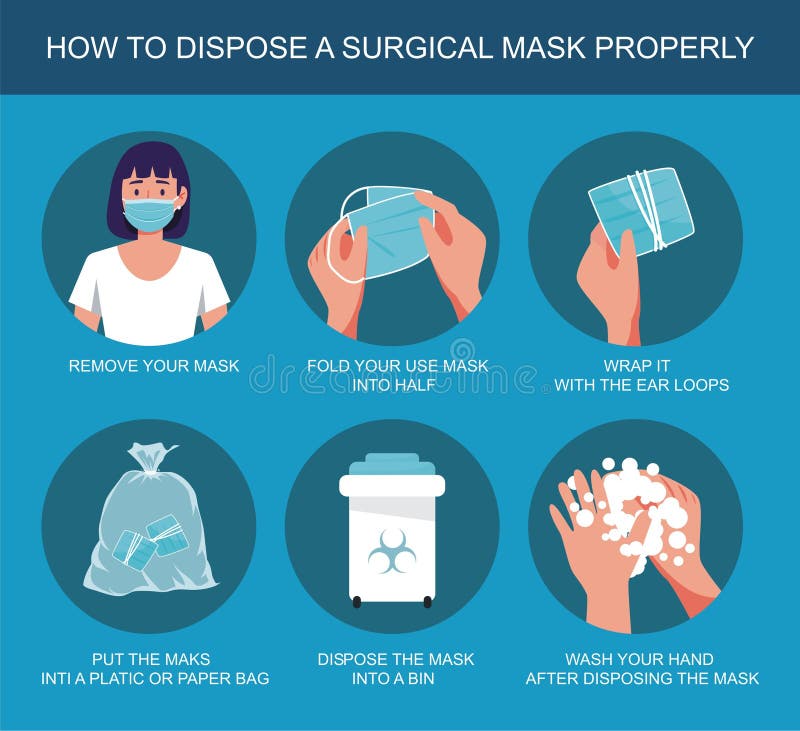 HOW TO DISPOSE A SURGICAL MASK PROPERLY

REMOVE YOUR MASK

FOLD YOUR USE MASK INTO HALF

WRAP IT WITH THE EAR LOOPS

dreamstime

PUT THE MAKS INTI A PLATIC OR PAPER BAG

DISPOSE THE MASK INTO A BIN

WASH YOUR HAND AFTER DISPOSING THE MASK