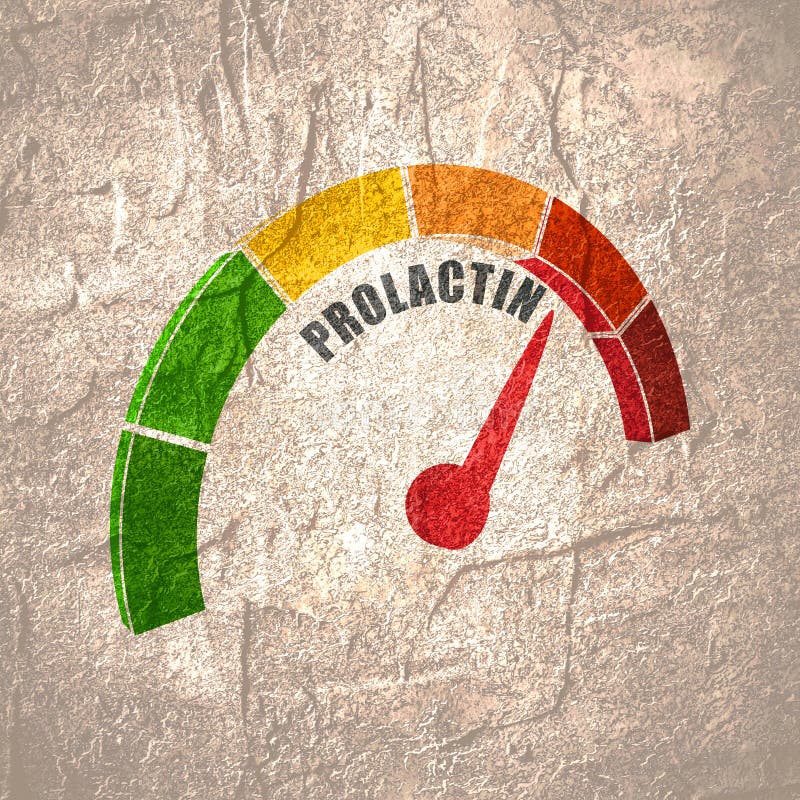 PROLACTIN