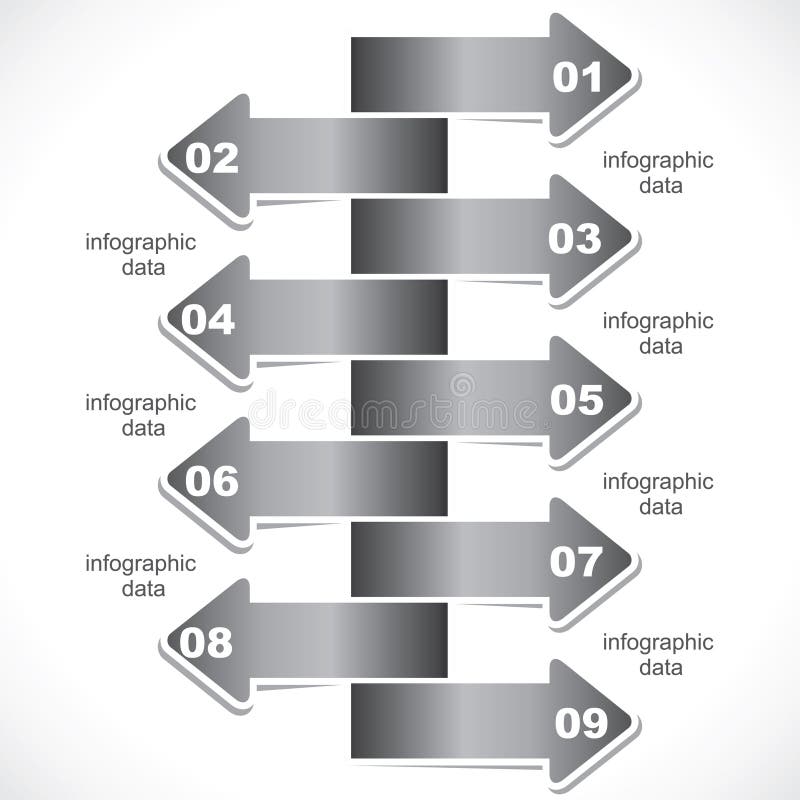 01

02

infographic data

03

infographic data

04

infographic data

05

dreamstime

infographic data

06

infographic data

07

infographic data

08

infographic data

09