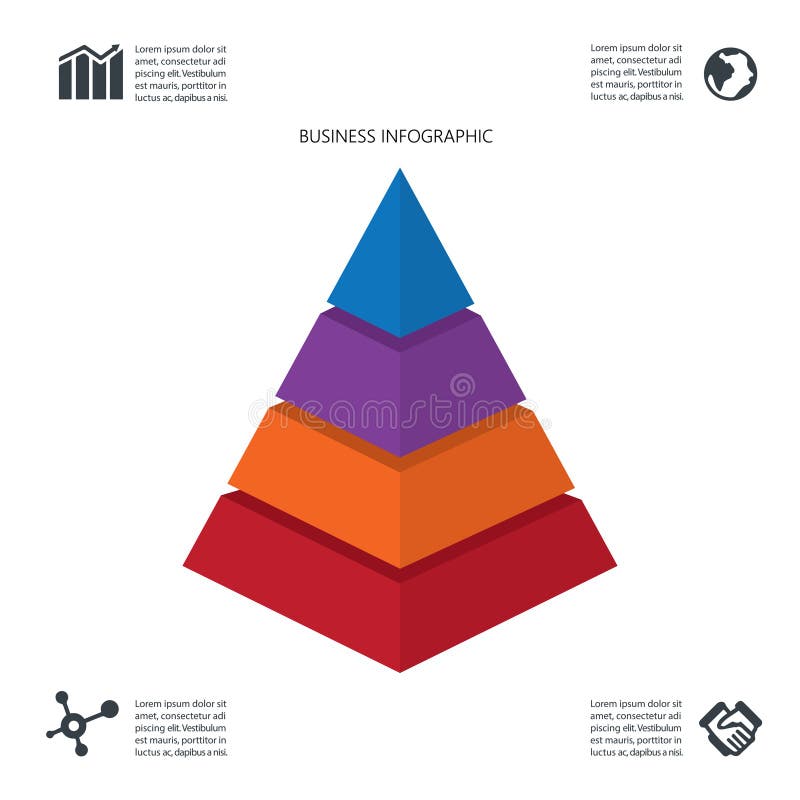 Lorem ipsum dolor sit amet, consectetur adi piscing elit. Vestibulum est mauris, porttitor in luctus ac, dapibus a nisi.

Lorem ipsum dolor sit amet, consectetur adi piscing elit. Vestibulum est mauris, porttitor in luctus ac, dapibus a nisi.

BUSINESS INFOGRAPHIC

dreamstime

Lorem ipsum dolor sit amet, consectetur adi piscing elit. Vestibulum est mauris, porttitor in luctus ac, dapibus a nisi.

Lorem ipsum dolor sit amet, consectetur adi piscing elit. Vestibulum est mauris, porttitor in luctus ac, dapibus a nisi.