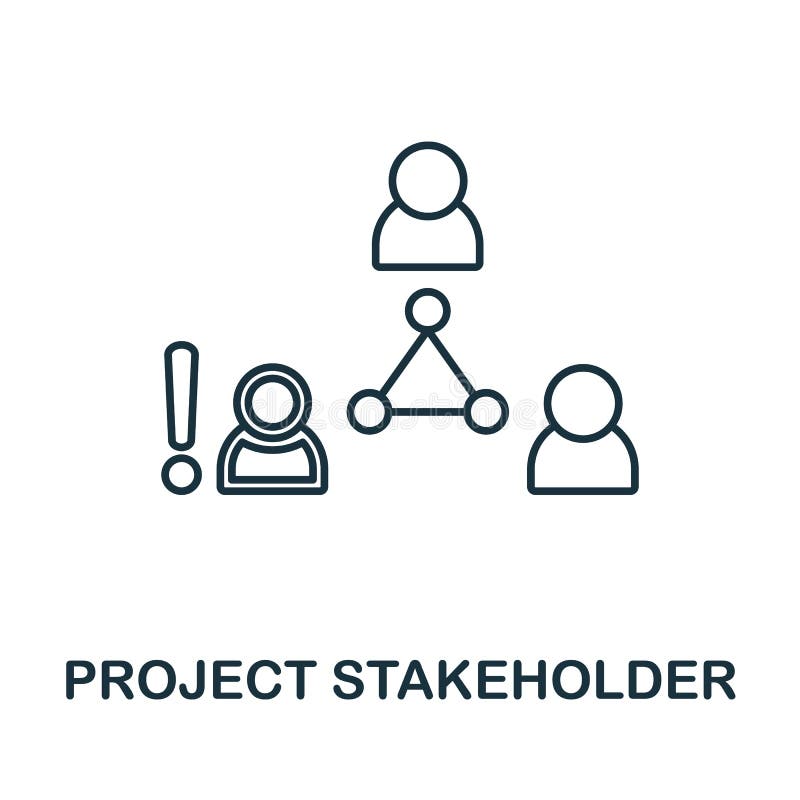 PROJECT STAKEHOLDER