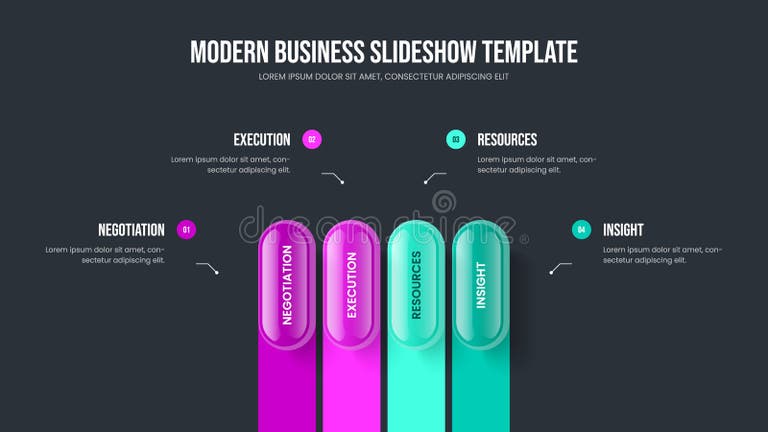 MODERN BUSINESS SLIDESHOW TEMPLATE
LOREM IPSUM DOLOR SIT AMET, CONSECTETUR ADIPISCING ELIT

EXECUTION 02
Lorem ipsum dolor sit amet, consectetur adipiscing elit.

03 RESOURCES
Lorem ipsum dolor sit amet, consectetur adipiscing elit.

NEGOTIATION 01
Lorem ipsum dolor sit amet, consectetur adipiscing elit.

04 INSIGHT
Lorem ipsum dolor sit amet, consectetur adipiscing elit.

dreamstime

NEGOTIATION
EXECUTION
RESOURCES
INSIGHT