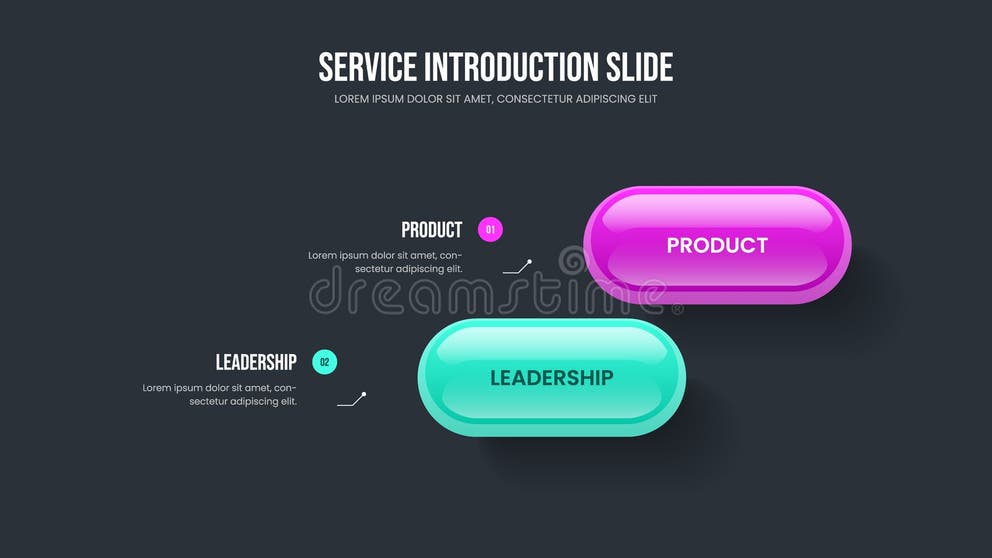 SERVICE INTRODUCTION SLIDE
LOREM IPSUM DOLOR SIT AMET, CONSECTETUR ADIPISCING ELIT

PRODUCT 01
Lorem ipsum dolor sit amet, consectetur adipiscing elit.

PRODUCT

dreamstime®

LEADERSHIP 02
Lorem ipsum dolor sit amet, consectetur adipiscing elit.

LEADERSHIP