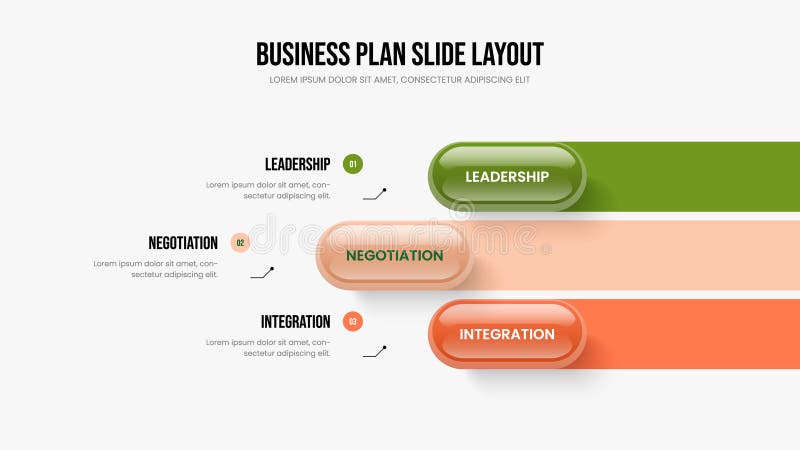 BUSINESS PLAN SLIDE LAYOUT

LOREM IPSUM DOLOR SIT AMET, CONSECTETUR ADIPISCING ELIT

LEADERSHIP 01

Lorem ipsum dolor sit amet, consectetur adipiscing elit.

LEADERSHIP

NEGOTIATION 02

Lorem ipsum dolor sit amet, consectetur adipiscing elit.

NEGOTIATION

INTEGRATION 03

Lorem ipsum dolor sit amet, consectetur adipiscing elit.

INTEGRATION

dreamstime