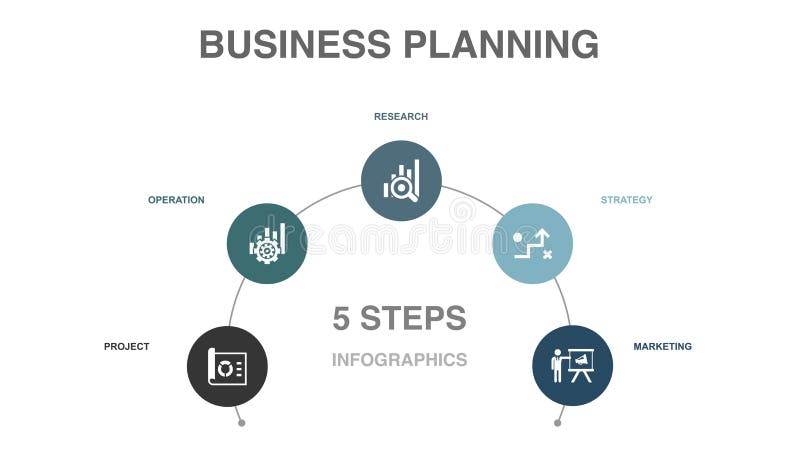 BUSINESS PLANNING

RESEARCH

OPERATION

STRATEGY

dreamstime

5 STEPS

INFOGRAPHICS

PROJECT

MARKETING