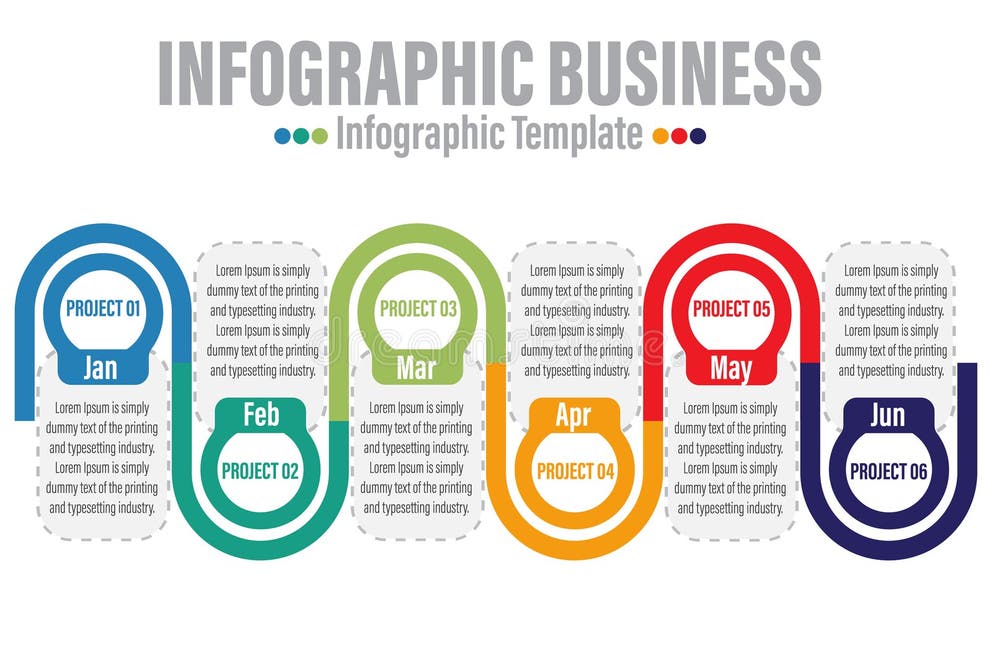 INFOGRAPHIC BUSINESS
Infographic Template

PROJECT 01
Jan
Lorem Ipsum is simply dummy text of the printing and typesetting industry. Lorem Ipsum is simply dummy text of the printing and typesetting industry.

Lorem Ipsum is simply dummy text of the printing and typesetting industry. Lorem Ipsum is simply dummy text of the printing and typesetting industry.
Feb
PROJECT 02

PROJECT 03
Mar
Lorem Ipsum is simply dummy text of the printing and typesetting industry. Lorem Ipsum is simply dummy text of the printing and typesetting industry.

Lorem Ipsum is simply dummy text of the printing and typesetting industry. Lorem Ipsum is simply dummy text of the printing and typesetting industry.
Apr
PROJECT 04

PROJECT 05
May
Lorem Ipsum is simply dummy text of the printing and typesetting industry. Lorem Ipsum is simply dummy text of the printing and typesetting industry.

Lorem Ipsum is simply dummy text of the printing and typesetting industry. Lorem Ipsum is simply dummy text of the printing and typesetting industry.
Jun
PROJECT 06