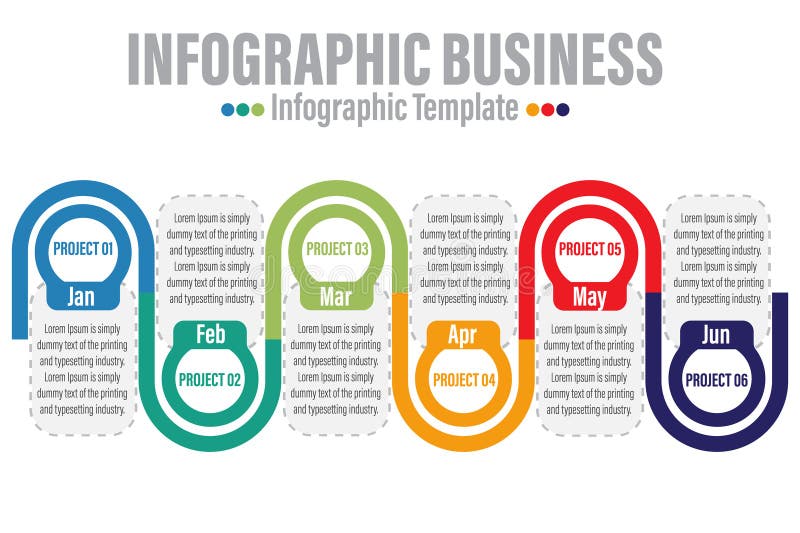 INFOGRAPHIC BUSINESS

Infographic Template

PROJECT 01

Jan

Lorem Ipsum is simply dummy text of the printing and typesetting industry. Lorem Ipsum is simply dummy text of the printing and typesetting industry.

Lorem Ipsum is simply dummy text of the printing and typesetting industry. Lorem Ipsum is simply dummy text of the printing and typesetting industry.

Feb

PROJECT 02

PROJECT 03

Mar

Lorem Ipsum is simply dummy text of the printing and typesetting industry. Lorem Ipsum is simply dummy text of the printing and typesetting industry.

Lorem Ipsum is simply dummy text of the printing and typesetting industry. Lorem Ipsum is simply dummy text of the printing and typesetting industry.

Apr

PROJECT 04

PROJECT 05

May

Lorem Ipsum is simply dummy text of the printing and typesetting industry. Lorem Ipsum is simply dummy text of the printing and typesetting industry.

Lorem Ipsum is simply dummy text of the printing and typesetting industry. Lorem Ipsum is simply dummy text of the printing and typesetting industry.

Jun

PROJECT 06