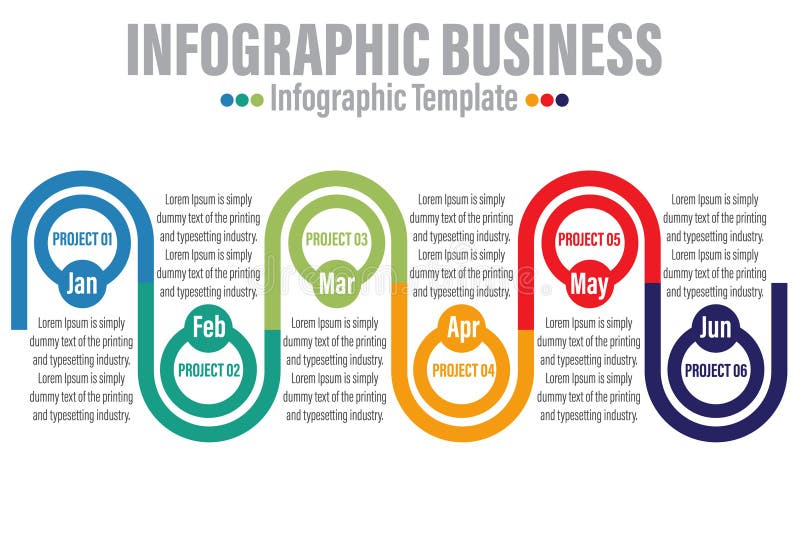 INFOGRAPHIC BUSINESS

Infographic Template

PROJECT 01

Jan

Lorem Ipsum is simply dummy text of the printing and typesetting industry. Lorem Ipsum is simply dummy text of the printing and typesetting industry.

Lorem Ipsum is simply dummy text of the printing and typesetting industry. Lorem Ipsum is simply dummy text of the printing and typesetting industry.

Feb

PROJECT 02

PROJECT 03

Mar

Lorem Ipsum is simply dummy text of the printing and typesetting industry. Lorem Ipsum is simply dummy text of the printing and typesetting industry.

Lorem Ipsum is simply dummy text of the printing and typesetting industry. Lorem Ipsum is simply dummy text of the printing and typesetting industry.

Apr

PROJECT 04

PROJECT 05

May

Lorem Ipsum is simply dummy text of the printing and typesetting industry. Lorem Ipsum is simply dummy text of the printing and typesetting industry.

Lorem Ipsum is simply dummy text of the printing and typesetting industry. Lorem Ipsum is simply dummy text of the printing and typesetting industry.

Jun

PROJECT 06