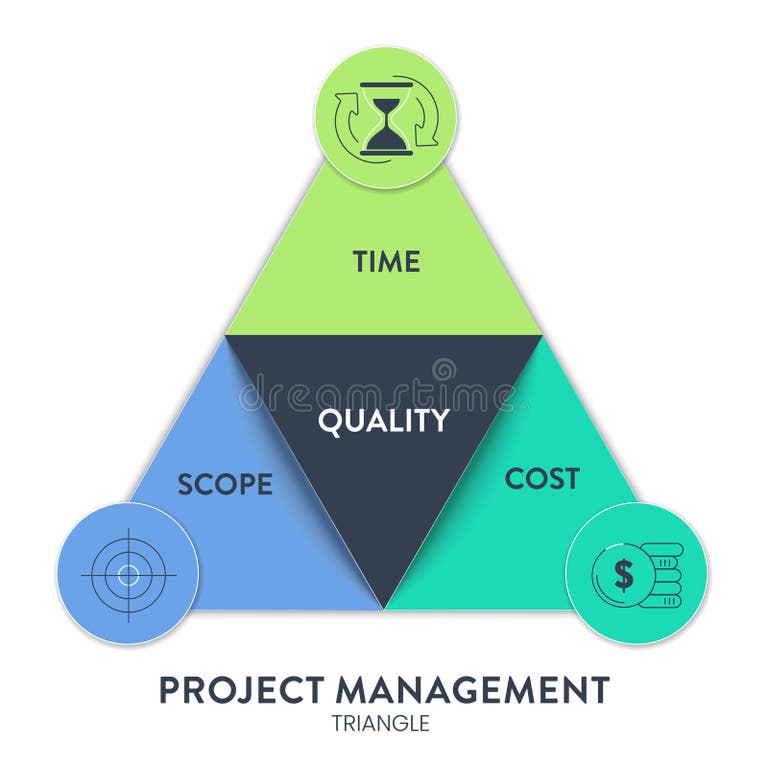 TIME

dreamstime

QUALITY

SCOPE

COST

$

PROJECT MANAGEMENT
TRIANGLE