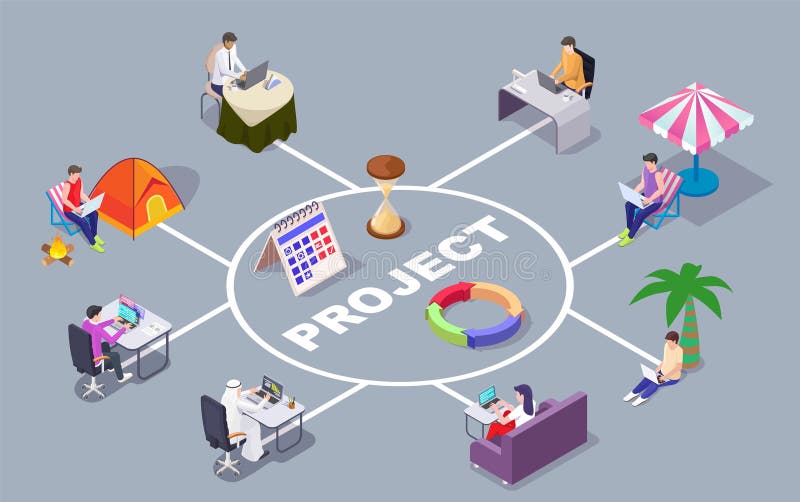 PROJECT