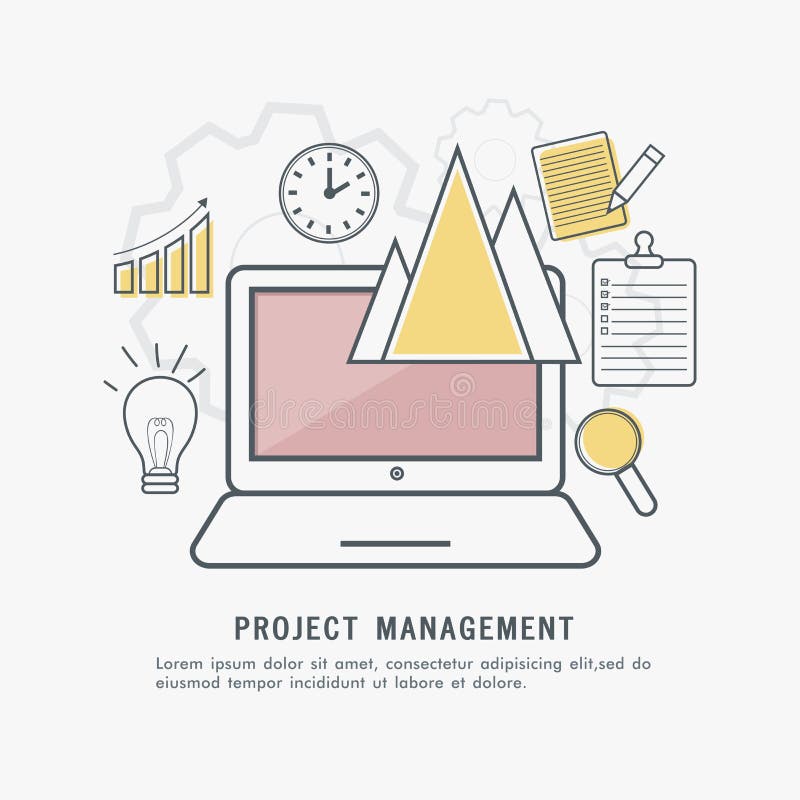 dreamstime

PROJECT MANAGEMENT

Lorem ipsum dolor sit amet, consectetur adipisicing elit,sed do eiusmod tempor incididunt ut labore et dolore.