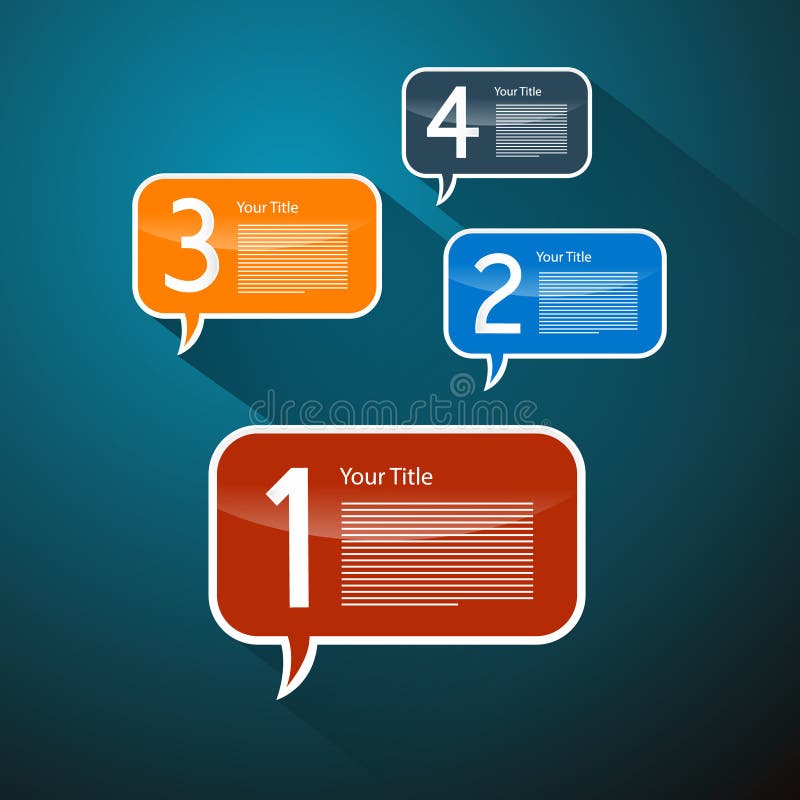 4 Your Title

3 Your Title

2 Your Title

dreamstime

1 Your Title