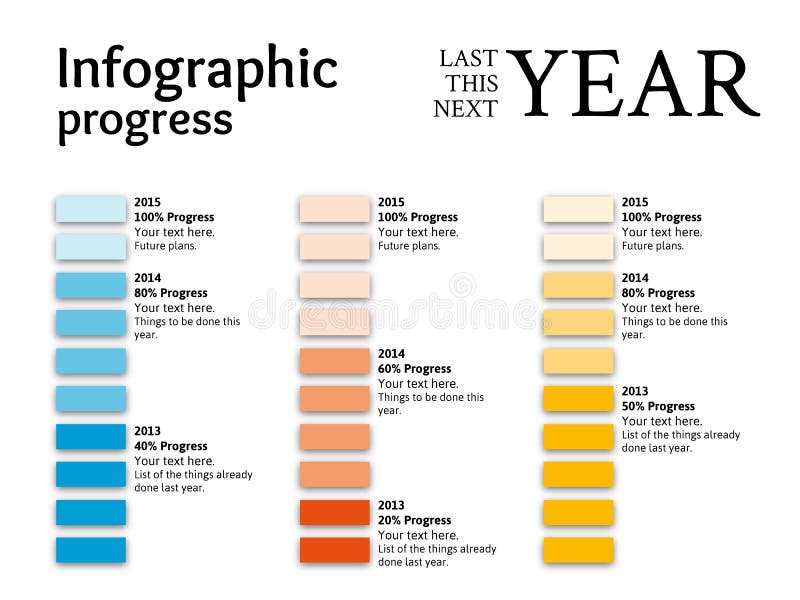 Infographic progress

LAST
THIS
NEXT
YEAR

2015
100% Progress
Your text here.
Future plans.

2014
80% Progress
Your text here.
Things to be done this year.

2013
40% Progress
Your text here.
List of the things already done last year.

2015
100% Progress
Your text here.
Future plans.

2014
60% Progress
Your text here.
Things to be done this year.

2013
20% Progress
Your text here.
List of the things already done last year.

2015
100% Progress
Your text here.
Future plans.

2014
80% Progress
Your text here.
Things to be done this year.

2013
50% Progress
Your text here.
List of the things already done last year.

dreamstime