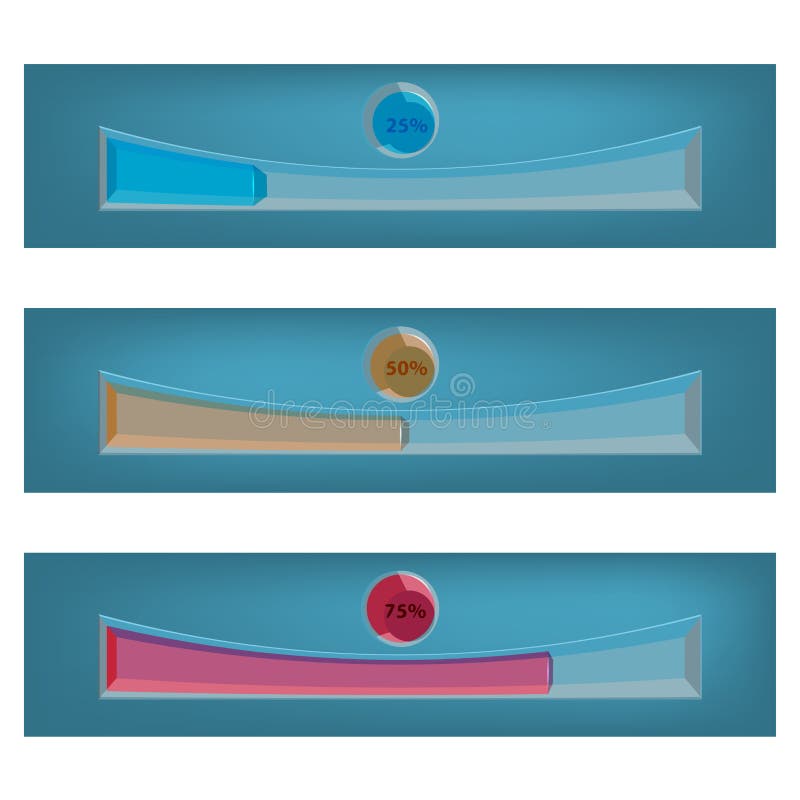 25%

50%

dreamstime

75%