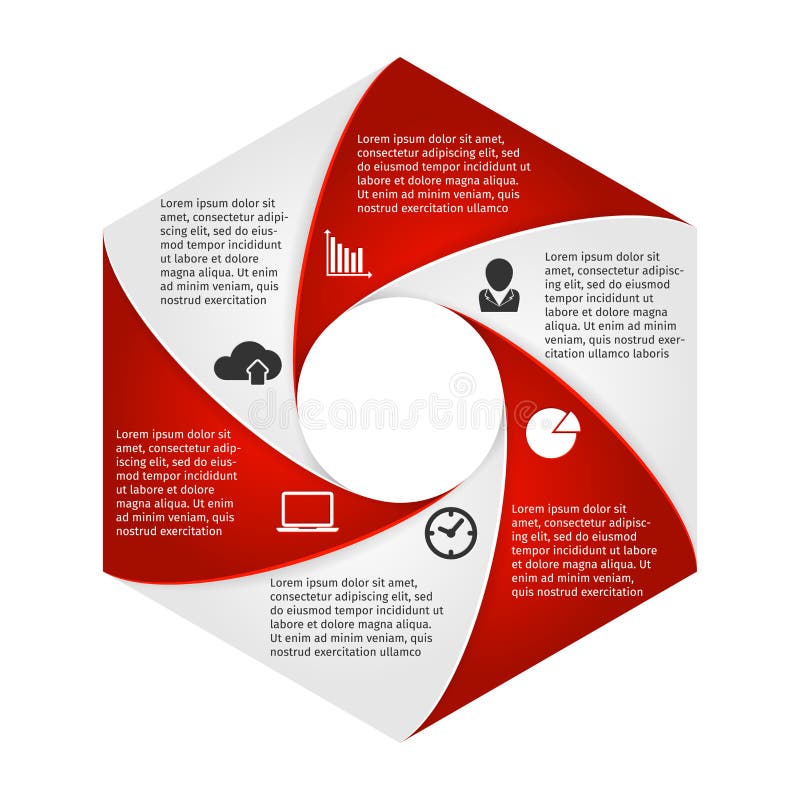 Lorem ipsum dolor sit amet, consectetur adipiscing elit, sed do eiusmod tempor incididunt ut labore et dolore magna aliqua. Ut enim ad minim veniam, quis nostrud exercitation ullamco

Lorem ipsum dolor sit amet, consectetur adipiscing elit, sed do eiusmod tempor incididunt ut labore et dolore magna aliqua. Ut enim ad minim veniam, quis nostrud exercitation

Lorem ipsum dolor sit amet, consectetur adipiscing elit, sed do eiusmod tempor incididunt ut labore et dolore magna aliqua. Ut enim ad minim veniam, quis nostrud exercitation ullamco laboris

dreamstime

Lorem ipsum dolor sit amet, consectetur adipiscing elit, sed do eiusmod tempor incididunt ut labore et dolore magna aliqua. Ut enim ad minim veniam, quis nostrud exercitation

Lorem ipsum dolor sit amet, consectetur adipiscing elit, sed do eiusmod tempor incididunt ut labore et dolore magna aliqua. Ut enim ad minim veniam, quis nostrud exercitation

Lorem ipsum dolor sit amet, consectetur adipiscing elit, sed do eiusmod tempor incididunt ut labore et dolore magna aliqua. Ut enim ad minim veniam, quis nostrud exercitation ullamco