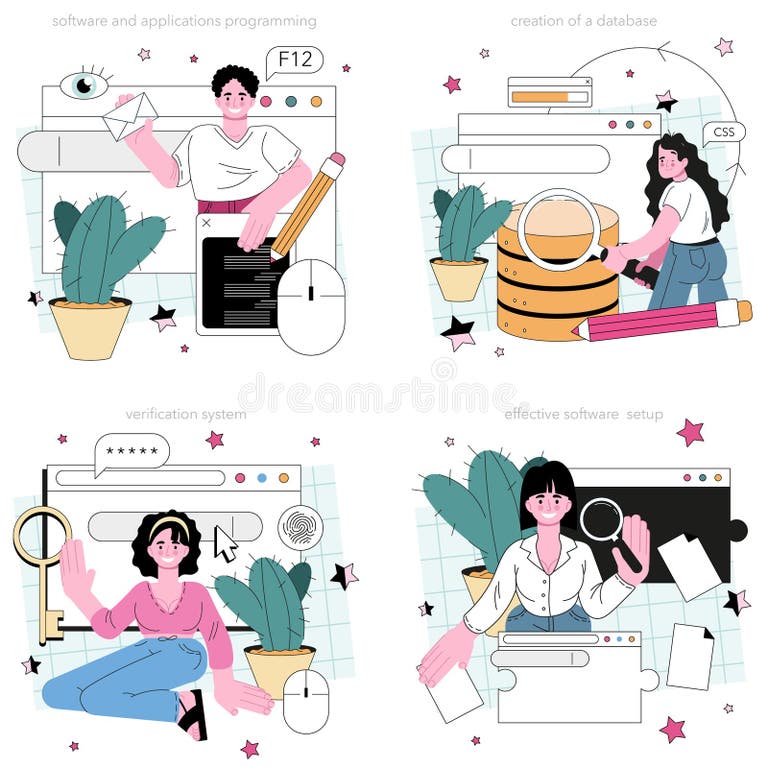 software and applications programming

F12

creation of a database

CSS

dreamstime

verification system

*****

effective software setup