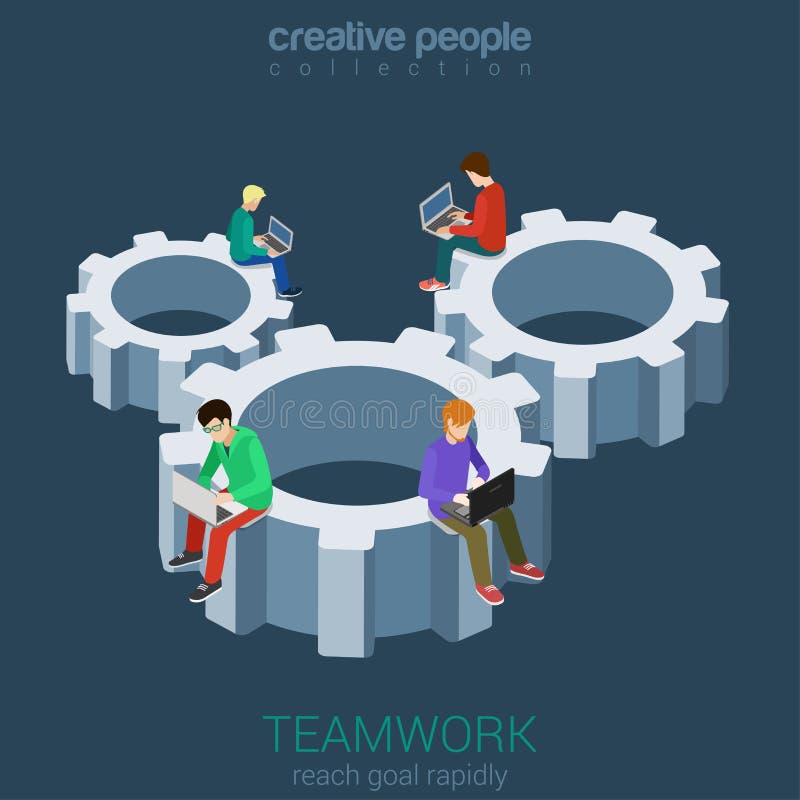 creative people
collection

dreamstime

TEAMWORK
reach goal rapidly