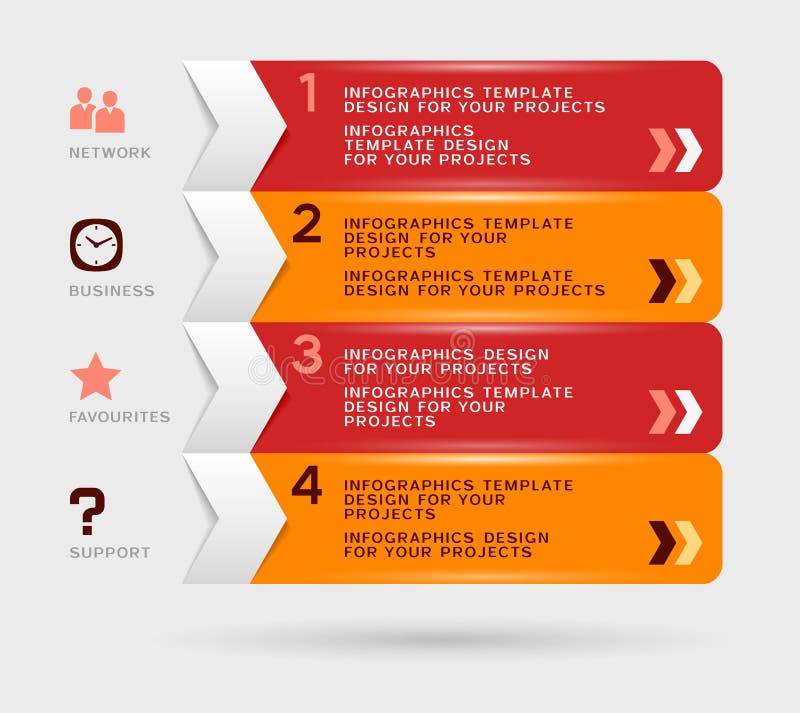 NETWORK

1
INFOGRAPHICS TEMPLATE DESIGN FOR YOUR PROJECTS
INFOGRAPHICS TEMPLATE DESIGN FOR YOUR PROJECTS

BUSINESS

2
INFOGRAPHICS TEMPLATE DESIGN FOR YOUR PROJECTS
INFOGRAPHICS TEMPLATE DESIGN FOR YOUR PROJECTS

FAVOURITES

3
INFOGRAPHICS DESIGN FOR YOUR PROJECTS
INFOGRAPHICS TEMPLATE DESIGN FOR YOUR PROJECTS

dreamstime

SUPPORT

4
INFOGRAPHICS TEMPLATE DESIGN FOR YOUR PROJECTS
INFOGRAPHICS DESIGN FOR YOUR PROJECTS