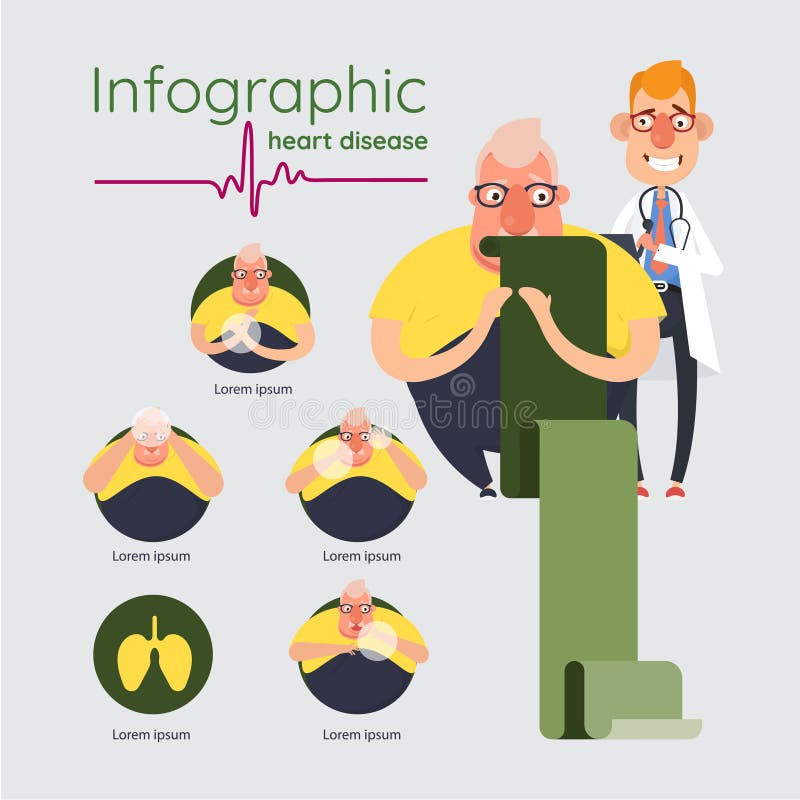 Infographic
heart disease

Lorem ipsum

dreamstime

Lorem ipsum

Lorem ipsum

Lorem ipsum

Lorem ipsum