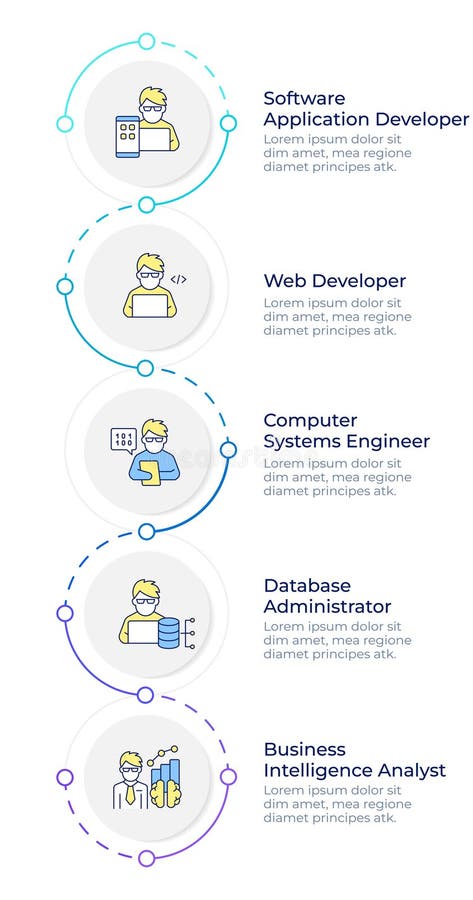 Software Application Developer
Lorem ipsum dolor sit dim amet, mea regione diamet principes atk.

</>

Web Developer
Lorem ipsum dolor sit dim amet, mea regione diamet principes atk.

101
100

Computer Systems Engineer
Lorem ipsum dolor sit dim amet, mea regione diamet principes atk.

Database Administrator
Lorem ipsum dolor sit dim amet, mea regione diamet principes atk.

Business Intelligence Analyst
Lorem ipsum dolor sit dim amet, mea regione diamet principes atk.