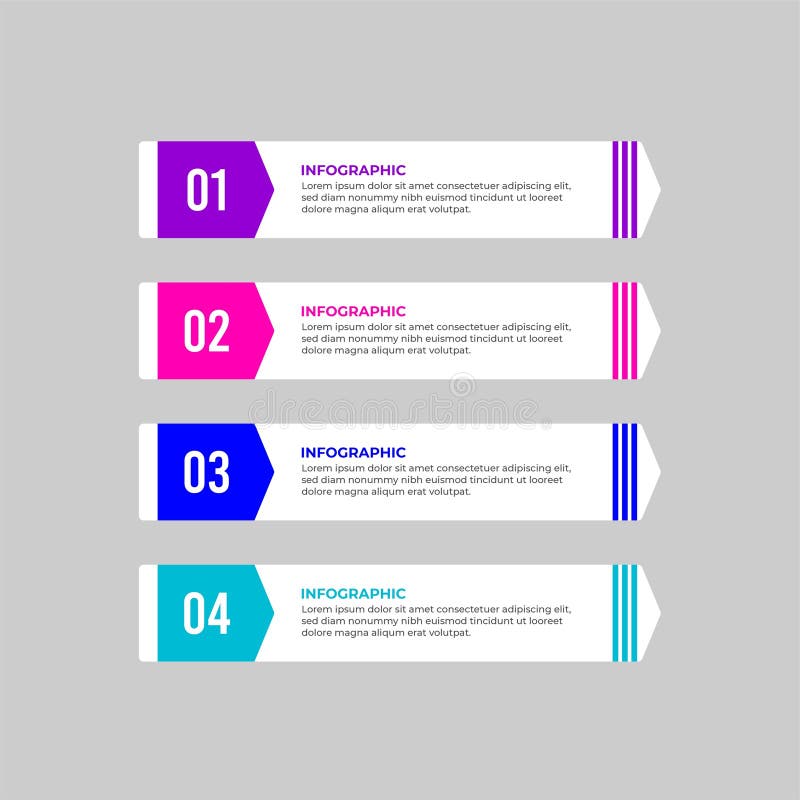 01

INFOGRAPHIC
Lorem ipsum dolor sit amet consectetuer adipiscing elit, sed diam nonummy nibh euismod tincidunt ut looreet dolore magna aliqum erat volutpat.

02

INFOGRAPHIC
Lorem ipsum dolor sit amet consectetuer adipiscing elit, sed diam nonummy nibh euismod tincidunt ut looreet dolore magna aliqum erat volutpat.

dreamstime

03

INFOGRAPHIC
Lorem ipsum dolor sit amet consectetuer adipiscing elit, sed diam nonummy nibh euismod tincidunt ut looreet dolore magna aliqum erat volutpat.

04

INFOGRAPHIC
Lorem ipsum dolor sit amet consectetuer adipiscing elit, sed diam nonummy nibh euismod tincidunt ut looreet dolore magna aliqum erat volutpat.