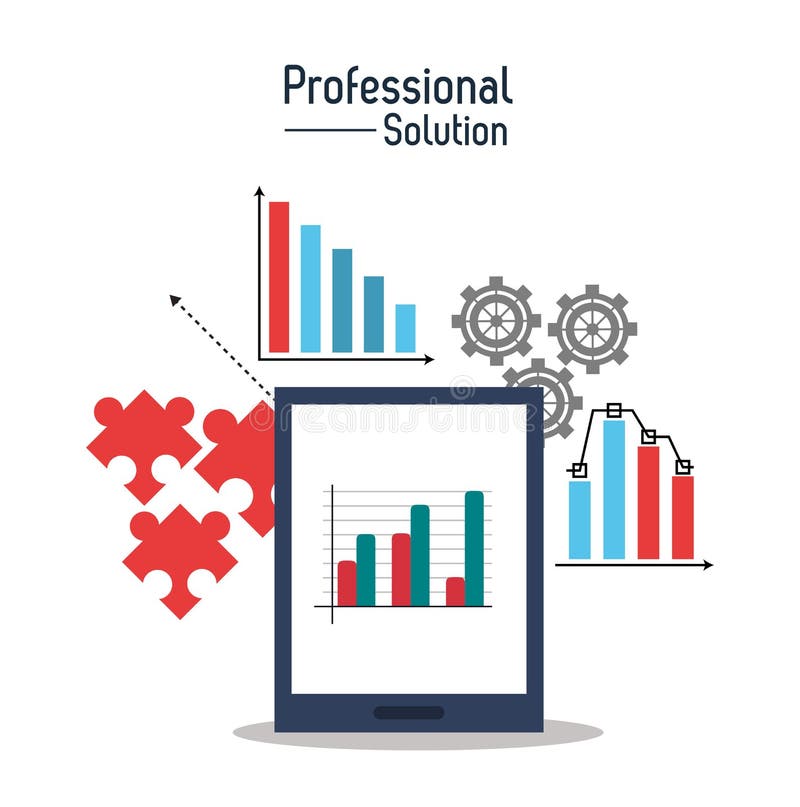 Professional
Solution

dreamstime