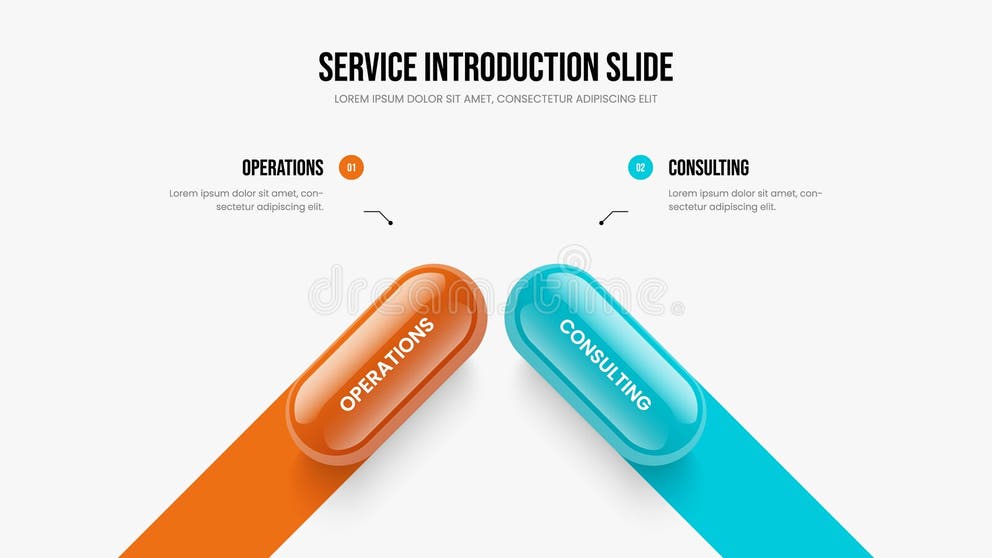 SERVICE INTRODUCTION SLIDE

LOREM IPSUM DOLOR SIT AMET, CONSECTETUR ADIPISCING ELIT

OPERATIONS 01

Lorem ipsum dolor sit amet, consectetur adipiscing elit.

02 CONSULTING

Lorem ipsum dolor sit amet, consectetur adipiscing elit.

dreamstime

OPERATIONS

CONSULTING