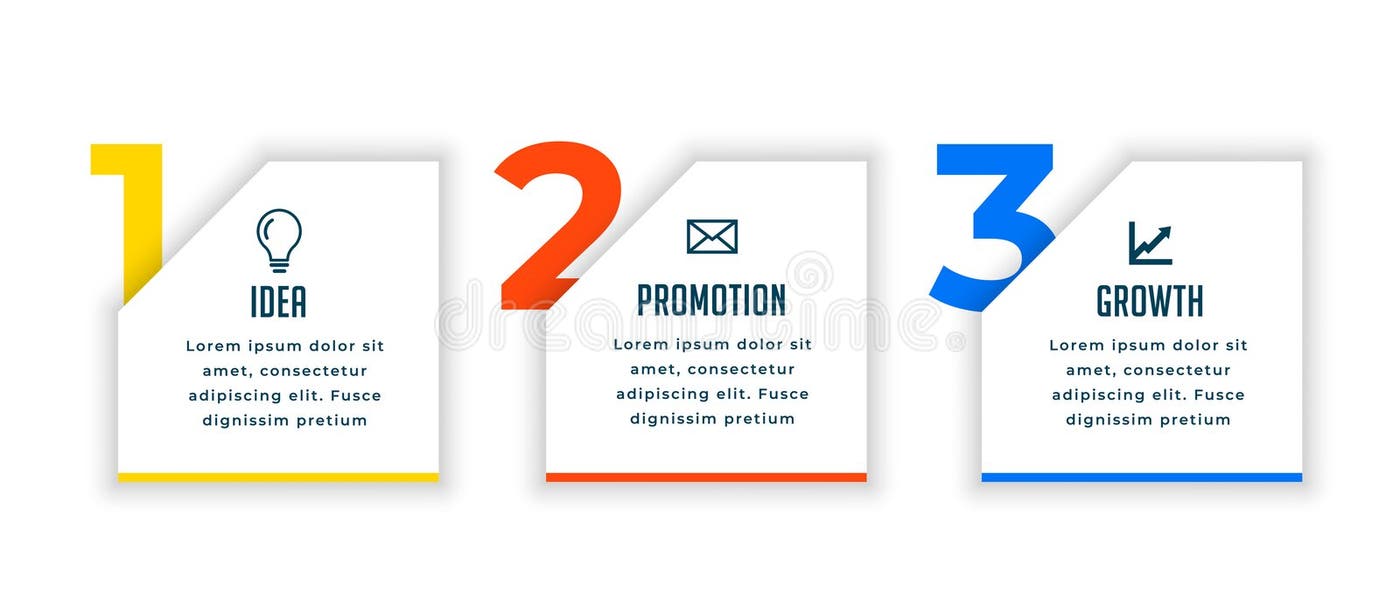 1

IDEA

Lorem ipsum dolor sit amet, consectetur adipiscing elit. Fusce dignissim pretium

2

PROMOTION

Lorem ipsum dolor sit amet, consectetur adipiscing elit. Fusce dignissim pretium

3

GROWTH

Lorem ipsum dolor sit amet, consectetur adipiscing elit. Fusce dignissim pretium

dreamstime