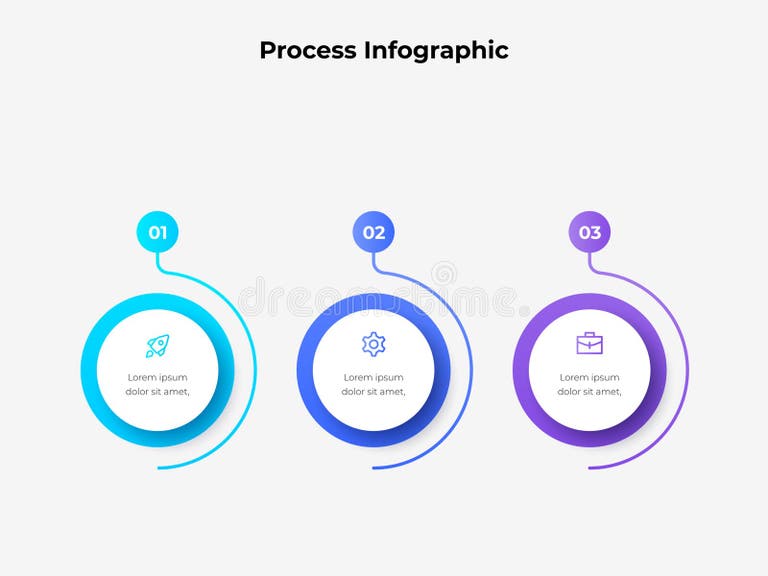 Process Infographic

01

Lorem ipsum dolor sit amet,

02

Lorem ipsum dolor sit amet,

03

Lorem ipsum dolor sit amet,

dreamstime