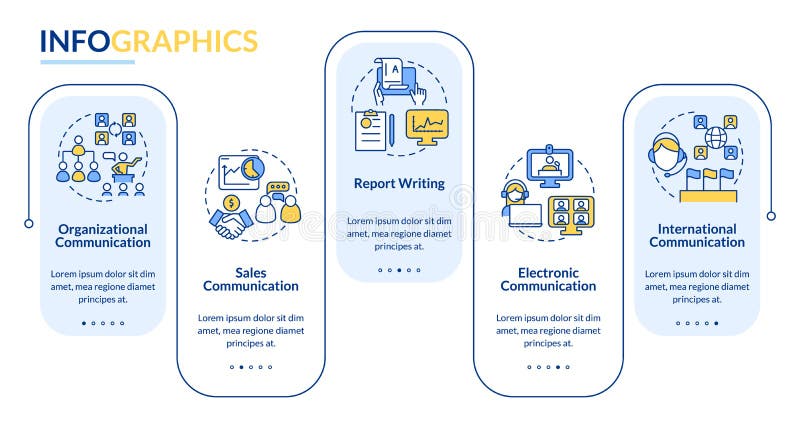 INFOGRAPHICS

Organizational Communication

Lorem ipsum dolor sit dim amet, mea regione diamet principes at.

Sales Communication

Lorem ipsum dolor sit dim amet, mea regione diamet principes at.

A

Report Writing

Lorem ipsum dolor sit dim amet, mea regione diamet principes at.

Electronic Communication

Lorem ipsum dolor sit dim amet, mea regione diamet principes at.

International Communication

Lorem ipsum dolor sit dim amet, mea regione diamet principes at.