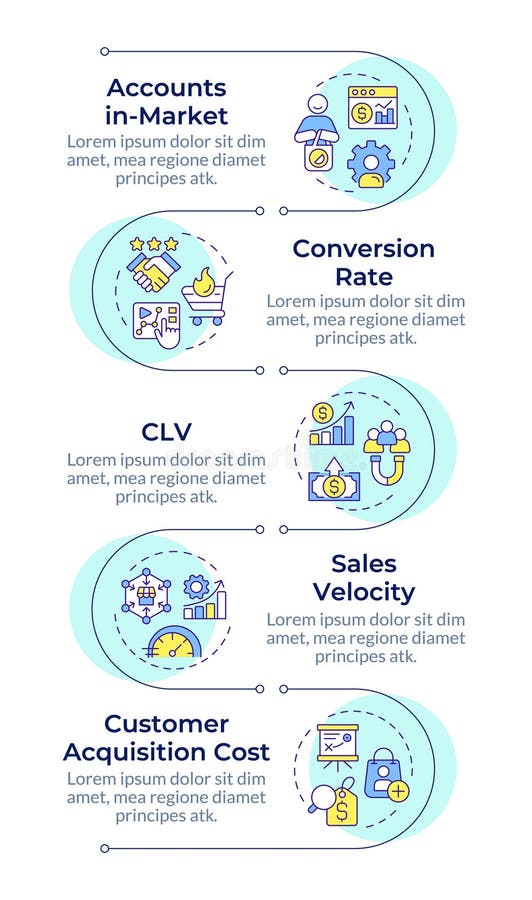 Accounts in-Market
Lorem ipsum dolor sit dim amet, mea regione diamet principes atk.

Conversion Rate
Lorem ipsum dolor sit dim amet, mea regione diamet principes atk.

CLV
Lorem ipsum dolor sit dim amet, mea regione diamet principes atk.

Sales Velocity
Lorem ipsum dolor sit dim amet, mea regione diamet principes atk.

Customer Acquisition Cost
Lorem ipsum dolor sit dim amet, mea regione diamet principes atk.