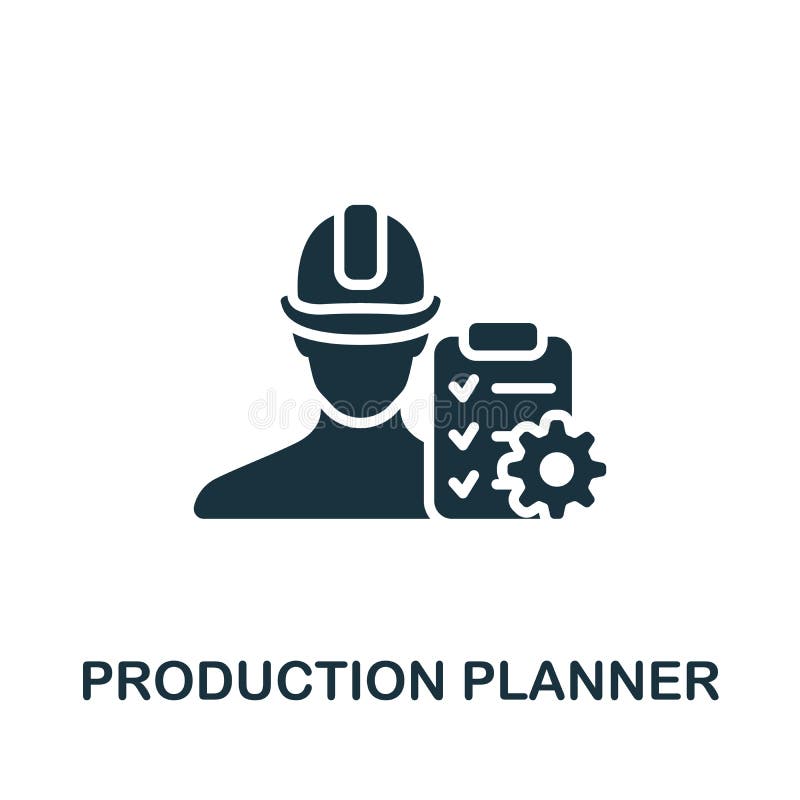 dreamstime

PRODUCTION PLANNER