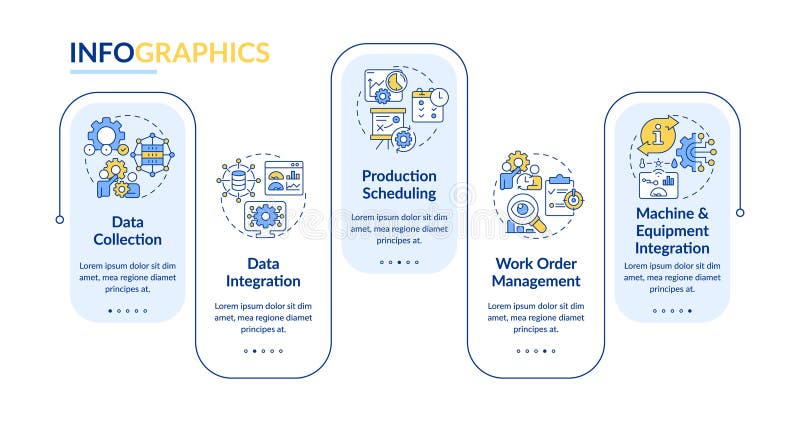 INFOGRAPHICS

Data Collection

Lorem ipsum dolor sit dim amet, mea regione diamet principes at.

Data Integration

Lorem ipsum dolor sit dim amet, mea regione diamet principes at.

Production Scheduling

Lorem ipsum dolor sit dim amet, mea regione diamet principes at.

Work Order Management

Lorem ipsum dolor sit dim amet, mea regione diamet principes at.

Machine & Equipment Integration

Lorem ipsum dolor sit dim amet, mea regione diamet principes at.