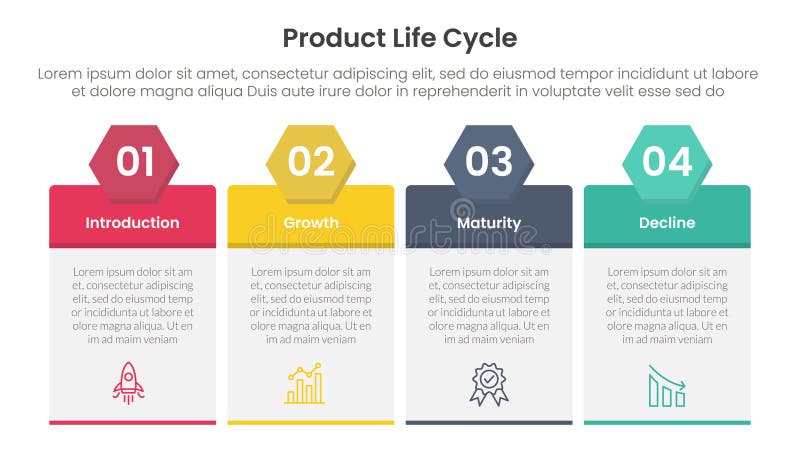 Product Life Cycle

Lorem ipsum dolor sit amet, consectetur adipiscing elit, sed do eiusmod tempor incididunt ut labore et dolore magna aliqua Duis aute irure dolor in reprehenderit in voluptate velit esse sed do

01

Introduction

Lorem ipsum dolor sit am et, consectetur adipiscing elit, sed do eiusmod temp or incididunta ut labore et olore magna aliqua. Ut en im ad maim veniam

02

Growth

Lorem ipsum dolor sit am et, consectetur adipiscing elit, sed do eiusmod temp or incididunta ut labore et olore magna aliqua. Ut en im ad maim veniam

03

Maturity

Lorem ipsum dolor sit am et, consectetur adipiscing elit, sed do eiusmod temp or incididunta ut labore et olore magna aliqua. Ut en im ad maim veniam

04

Decline

Lorem ipsum dolor sit am et, consectetur adipiscing elit, sed do eiusmod temp or incididunta ut labore et olore magna aliqua. Ut en im ad maim veniam

dreamstime