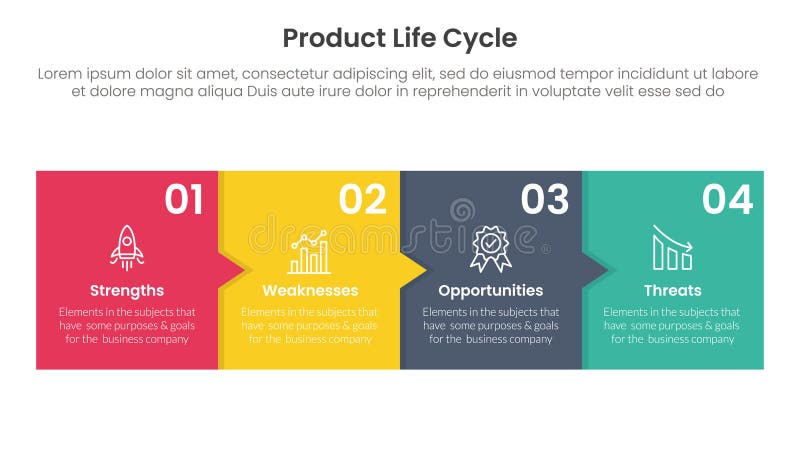 Product Life Cycle

Lorem ipsum dolor sit amet, consectetur adipiscing elit, sed do eiusmod tempor incididunt ut labore et dolore magna aliqua Duis aute irure dolor in reprehenderit in voluptate velit esse sed do

01
Strengths
Elements in the subjects that have some purposes & goals for the business company

02
Weaknesses
Elements in the subjects that have some purposes & goals for the business company

03
Opportunities
Elements in the subjects that have some purposes & goals for the business company

04
Threats
Elements in the subjects that have some purposes & goals for the business company

dreamstime