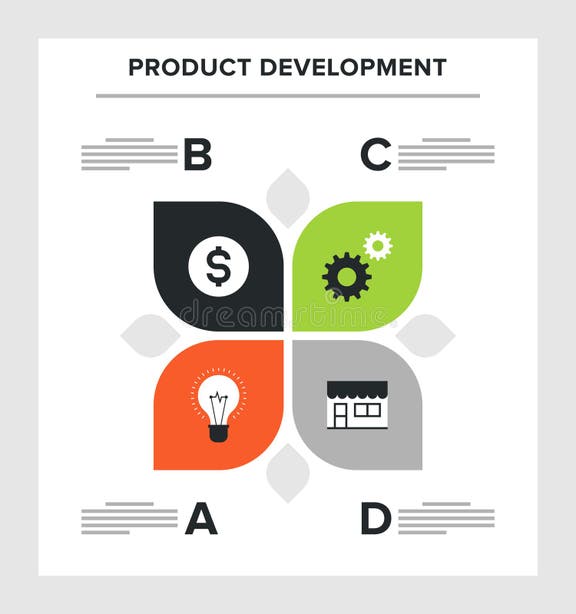 PRODUCT DEVELOPMENT

B

C

$

dreamstime

A

D