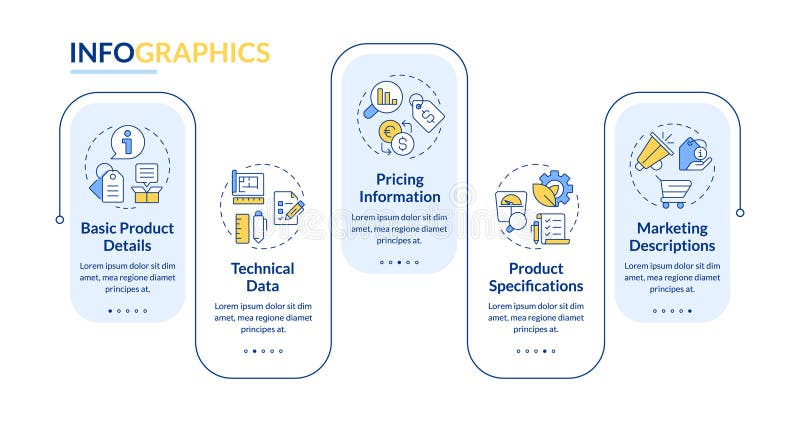 INFOGRAPHICS

Basic Product Details

Lorem ipsum dolor sit dim amet, mea regione diamet principes at.

Technical Data

Lorem ipsum dolor sit dim amet, mea regione diamet principes at.

Pricing Information

Lorem ipsum dolor sit dim amet, mea regione diamet principes at.

Product Specifications

Lorem ipsum dolor sit dim amet, mea regione diamet principes at.

Marketing Descriptions

Lorem ipsum dolor sit dim amet, mea regione diamet principes at.