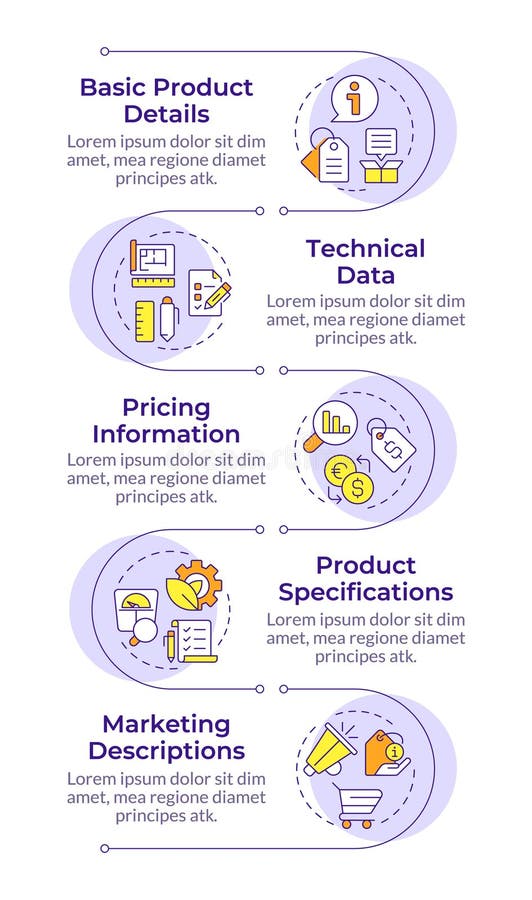 Basic Product Details
Lorem ipsum dolor sit dim amet, mea regione diamet principes atk.

Technical Data
Lorem ipsum dolor sit dim amet, mea regione diamet principes atk.

Pricing Information
Lorem ipsum dolor sit dim amet, mea regione diamet principes atk.

Product Specifications
Lorem ipsum dolor sit dim amet, mea regione diamet principes atk.

Marketing Descriptions
Lorem ipsum dolor sit dim amet, mea regione diamet principes atk.