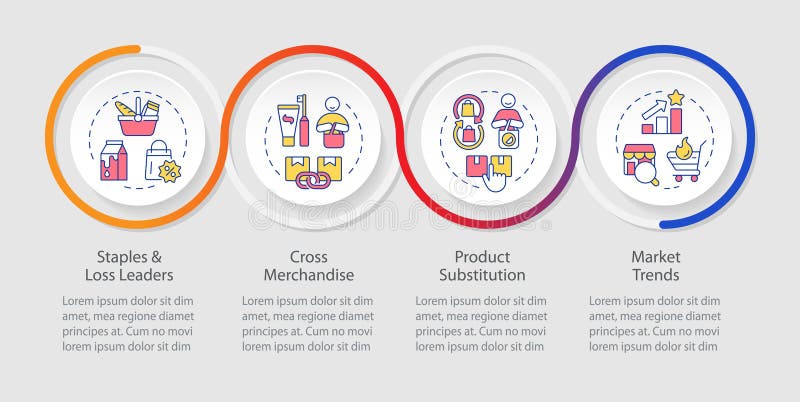 dreamstime

Staples & Loss Leaders

Lorem ipsum dolor sit dim amet, mea regione diamet principes at. Cum no movi lorem ipsum dolor sit dim

Cross Merchandise

Lorem ipsum dolor sit dim amet, mea regione diamet principes at. Cum no movi lorem ipsum dolor sit dim

Product Substitution

Lorem ipsum dolor sit dim amet, mea regione diamet principes at. Cum no movi lorem ipsum dolor sit dim

Market Trends

Lorem ipsum dolor sit dim amet, mea regione diamet principes at. Cum no movi lorem ipsum dolor sit dim