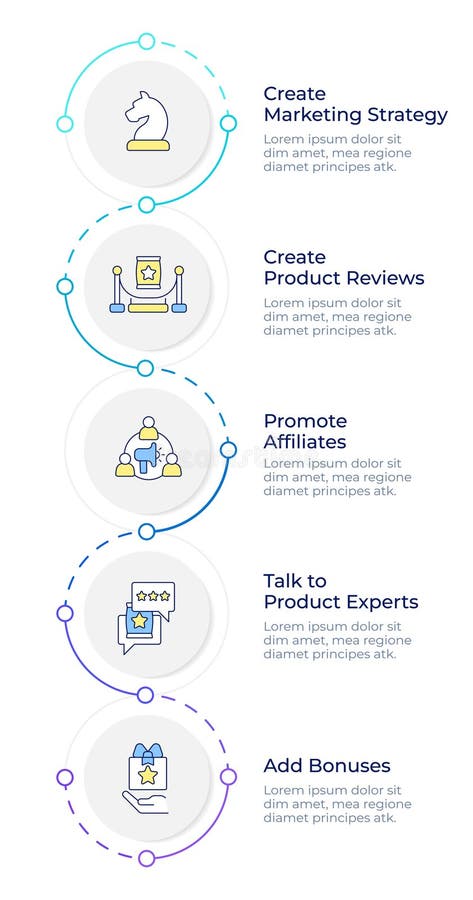 Create
Marketing Strategy
Lorem ipsum dolor sit dim amet, mea regione diamet principes atk.

Create
Product Reviews
Lorem ipsum dolor sit dim amet, mea regione diamet principes atk.

Promote
Affiliates
Lorem ipsum dolor sit dim amet, mea regione diamet principes atk.

Talk to
Product Experts
Lorem ipsum dolor sit dim amet, mea regione diamet principes atk.

Add Bonuses
Lorem ipsum dolor sit dim amet, mea regione diamet principes atk.