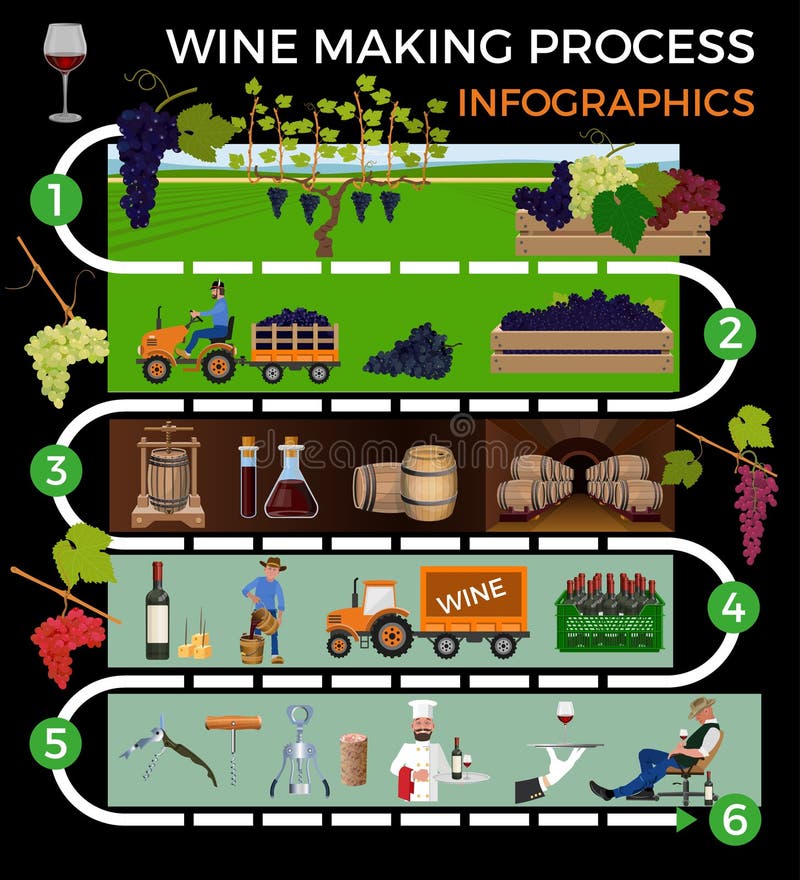 WINE MAKING PROCESS
INFOGRAPHICS

1

2

3

dreamstime

4

WINE

5

6