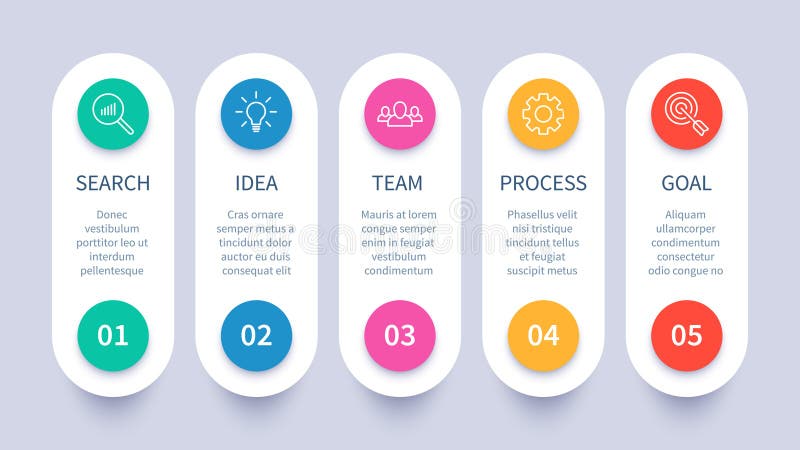 SEARCH

Donec vestibulum porttitor leo ut interdum pellentesque

01

IDEA

Cras ornare semper metus a tincidunt dolor auctor eu duis consequat elit

02

TEAM

Mauris at lorem congue semper enim in feugiat vestibulum condimentum

03

PROCESS

Phasellus velit nisi tristique tincidunt tellus et feugiat suscipit metus

04

GOAL

Aliquam ullamcorper condimentum consectetur odio congue no

05