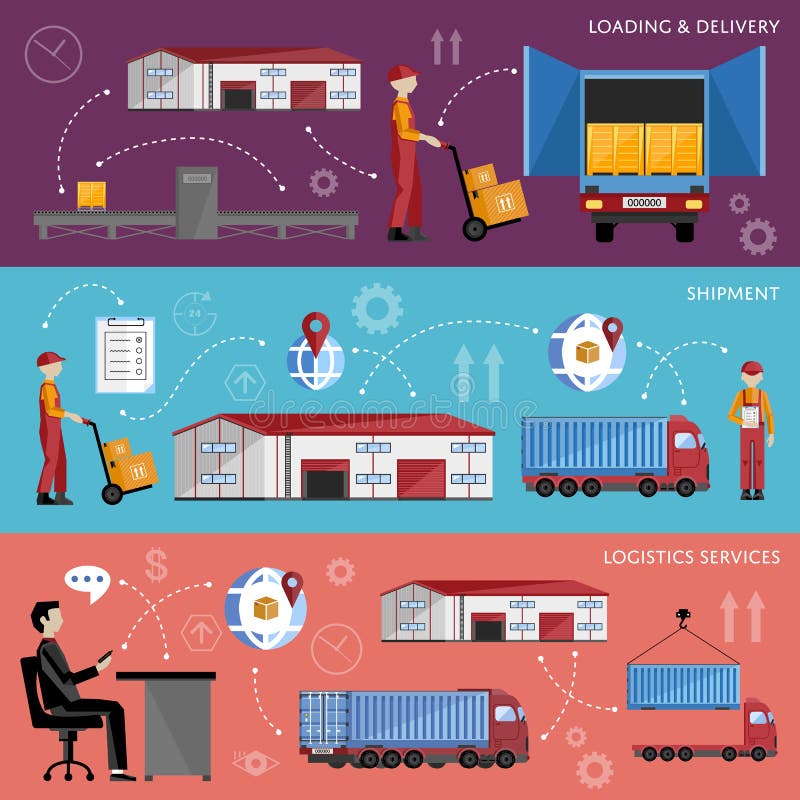 LOADING & DELIVERY

000000

SHIPMENT

24

dreamstime

LOGISTICS SERVICES

$