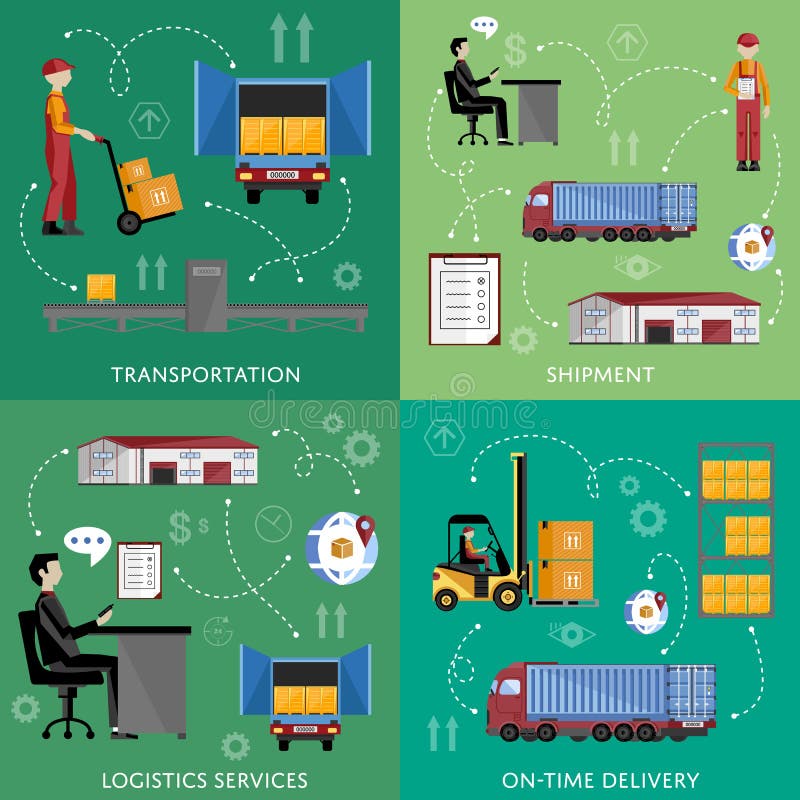 TRANSPORTATION

SHIPMENT

dreamstime

LOGISTICS SERVICES

ON-TIME DELIVERY