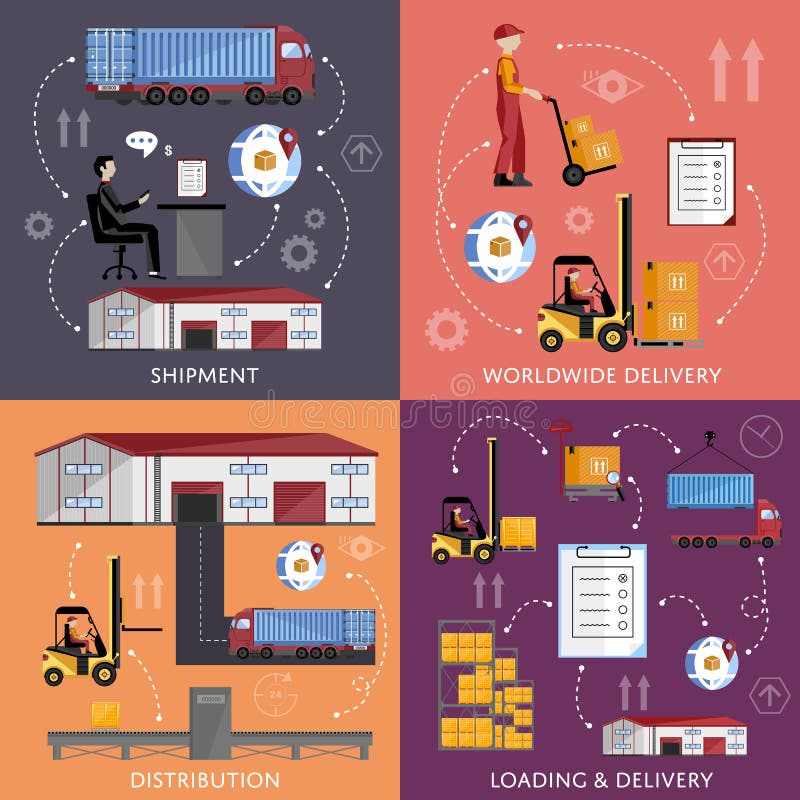 $

SHIPMENT

WORLDWIDE DELIVERY

dreamstime

24

DISTRIBUTION

LOADING & DELIVERY