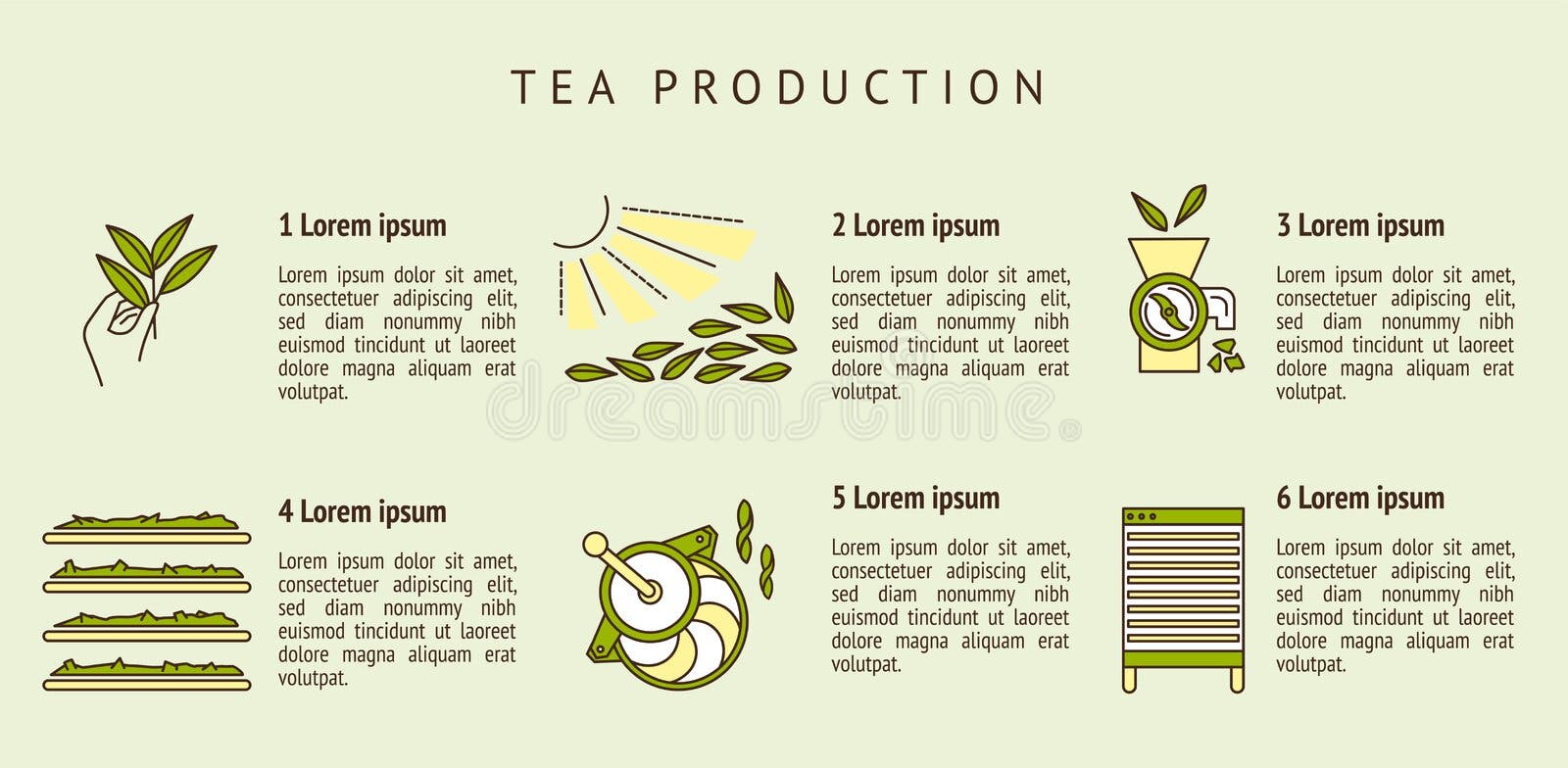 TEA PRODUCTION

1 Lorem ipsum

Lorem ipsum dolor sit amet, consectetuer adipiscing elit, sed diam nonummy nibh euismod tincidunt ut laoreet dolore magna aliquam erat volutpat.

2 Lorem ipsum

Lorem ipsum dolor sit amet, consectetuer adipiscing elit, sed diam nonummy nibh euismod tincidunt ut laoreet dolore magna aliquam erat volutpat.

3 Lorem ipsum

Lorem ipsum dolor sit amet, consectetuer adipiscing elit, sed diam nonummy nibh euismod tincidunt ut laoreet dolore magna aliquam erat volutpat.

dreamstime

4 Lorem ipsum

Lorem ipsum dolor sit amet, consectetuer adipiscing elit, sed diam nonummy nibh euismod tincidunt ut laoreet dolore magna aliquam erat volutpat.

5 Lorem ipsum

Lorem ipsum dolor sit amet, consectetuer adipiscing elit, sed diam nonummy nibh euismod tincidunt ut laoreet dolore magna aliquam erat volutpat.

6 Lorem ipsum

Lorem ipsum dolor sit amet, consectetuer adipiscing elit, sed diam nonummy nibh euismod tincidunt ut laoreet dolore magna aliquam erat volutpat.