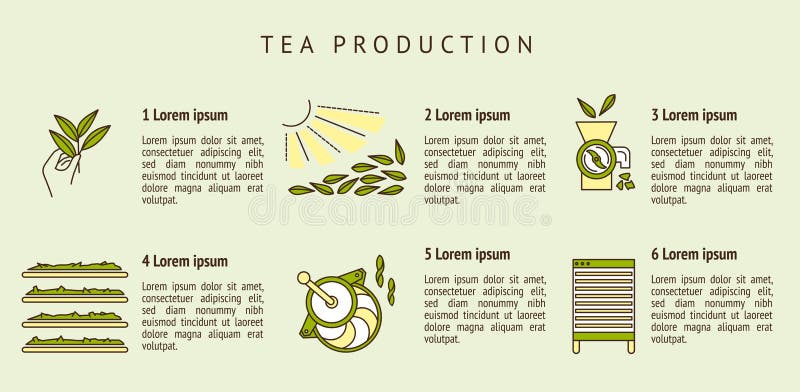 TEA PRODUCTION

1 Lorem ipsum

Lorem ipsum dolor sit amet, consectetuer adipiscing elit, sed diam nonummy nibh euismod tincidunt ut laoreet dolore magna aliquam erat volutpat.

2 Lorem ipsum

Lorem ipsum dolor sit amet, consectetuer adipiscing elit, sed diam nonummy nibh euismod tincidunt ut laoreet dolore magna aliquam erat volutpat.

3 Lorem ipsum

Lorem ipsum dolor sit amet, consectetuer adipiscing elit, sed diam nonummy nibh euismod tincidunt ut laoreet dolore magna aliquam erat volutpat.

dreamstime

4 Lorem ipsum

Lorem ipsum dolor sit amet, consectetuer adipiscing elit, sed diam nonummy nibh euismod tincidunt ut laoreet dolore magna aliquam erat volutpat.

5 Lorem ipsum

Lorem ipsum dolor sit amet, consectetuer adipiscing elit, sed diam nonummy nibh euismod tincidunt ut laoreet dolore magna aliquam erat volutpat.

6 Lorem ipsum

Lorem ipsum dolor sit amet, consectetuer adipiscing elit, sed diam nonummy nibh euismod tincidunt ut laoreet dolore magna aliquam erat volutpat.