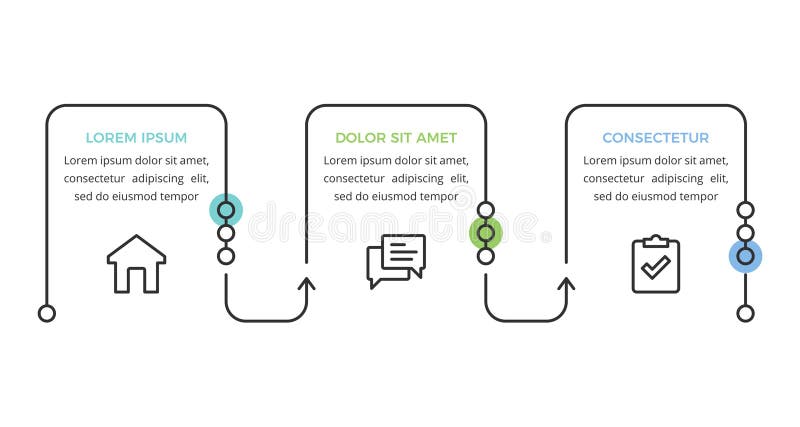 LOREM IPSUM
Lorem ipsum dolor sit amet, consectetur adipiscing elit, sed do eiusmod tempor

DOLOR SIT AMET
Lorem ipsum dolor sit amet, consectetur adipiscing elit, sed do eiusmod tempor

CONSECTETUR
Lorem ipsum dolor sit amet, consectetur adipiscing elit, sed do eiusmod tempor

dreamstime