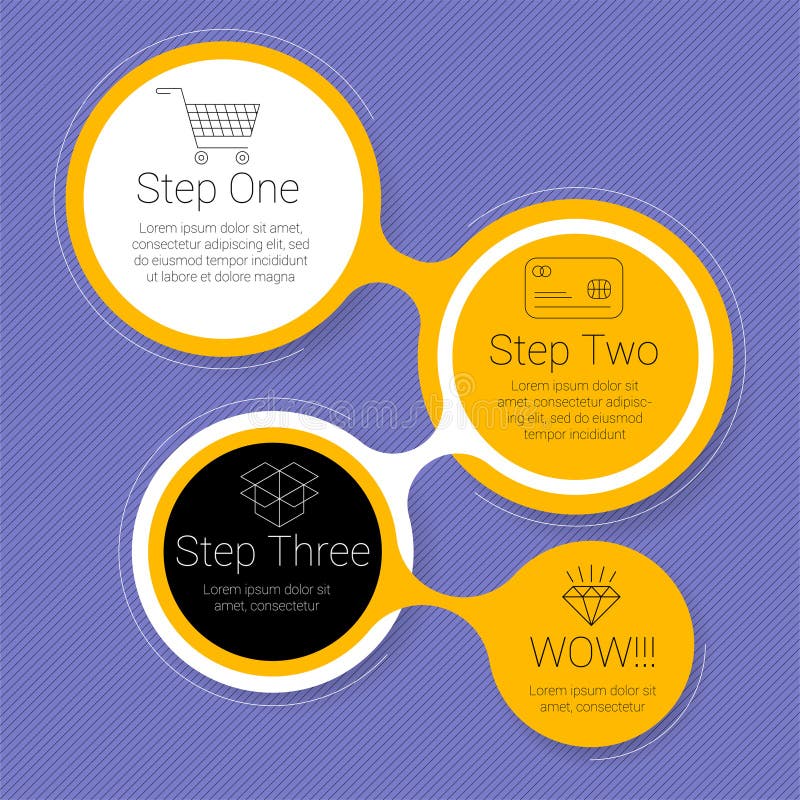 Step One

Lorem ipsum dolor sit amet, consectetur adipiscing elit, sed do eiusmod tempor incididunt ut labore et dolore magna

Step Two

Lorem ipsum dolor sit amet, consectetur adipiscing elit, sed do eiusmod tempor incididunt

dreamstime

Step Three

Lorem ipsum dolor sit amet, consectetur

WOW!!!

Lorem ipsum dolor sit amet, consectetur