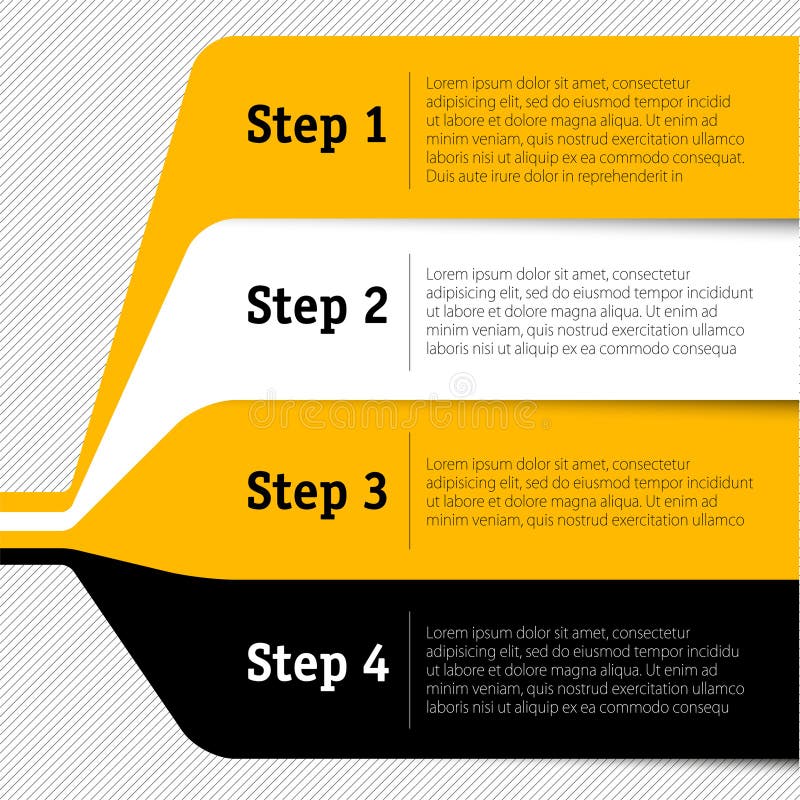 Step 1

Lorem ipsum dolor sit amet, consectetur adipisicing elit, sed do eiusmod tempor incidid ut labore et dolore magna aliqua. Ut enim ad minim veniam, quis nostrud exercitation ullamco laboris nisi ut aliquip ex ea commodo consequat. Duis aute irure dolor in reprehenderit in

Step 2

Lorem ipsum dolor sit amet, consectetur adipisicing elit, sed do eiusmod tempor incididunt ut labore et dolore magna aliqua. Ut enim ad minim veniam, quis nostrud exercitation ullamco laboris nisi ut aliquip ex ea commodo consequa

dreamstime

Step 3

Lorem ipsum dolor sit amet, consectetur adipisicing elit, sed do eiusmod tempor incididunt ut labore et dolore magna aliqua. Ut enim ad minim veniam, quis nostrud exercitation ullamco

Step 4

Lorem ipsum dolor sit amet, consectetur adipisicing elit, sed do eiusmod tempor incididu ut labore et dolore magna aliqua. Ut enim ad minim veniam, quis nostrud exercitation ullamco laboris nisi ut aliquip ex ea commodo consequ